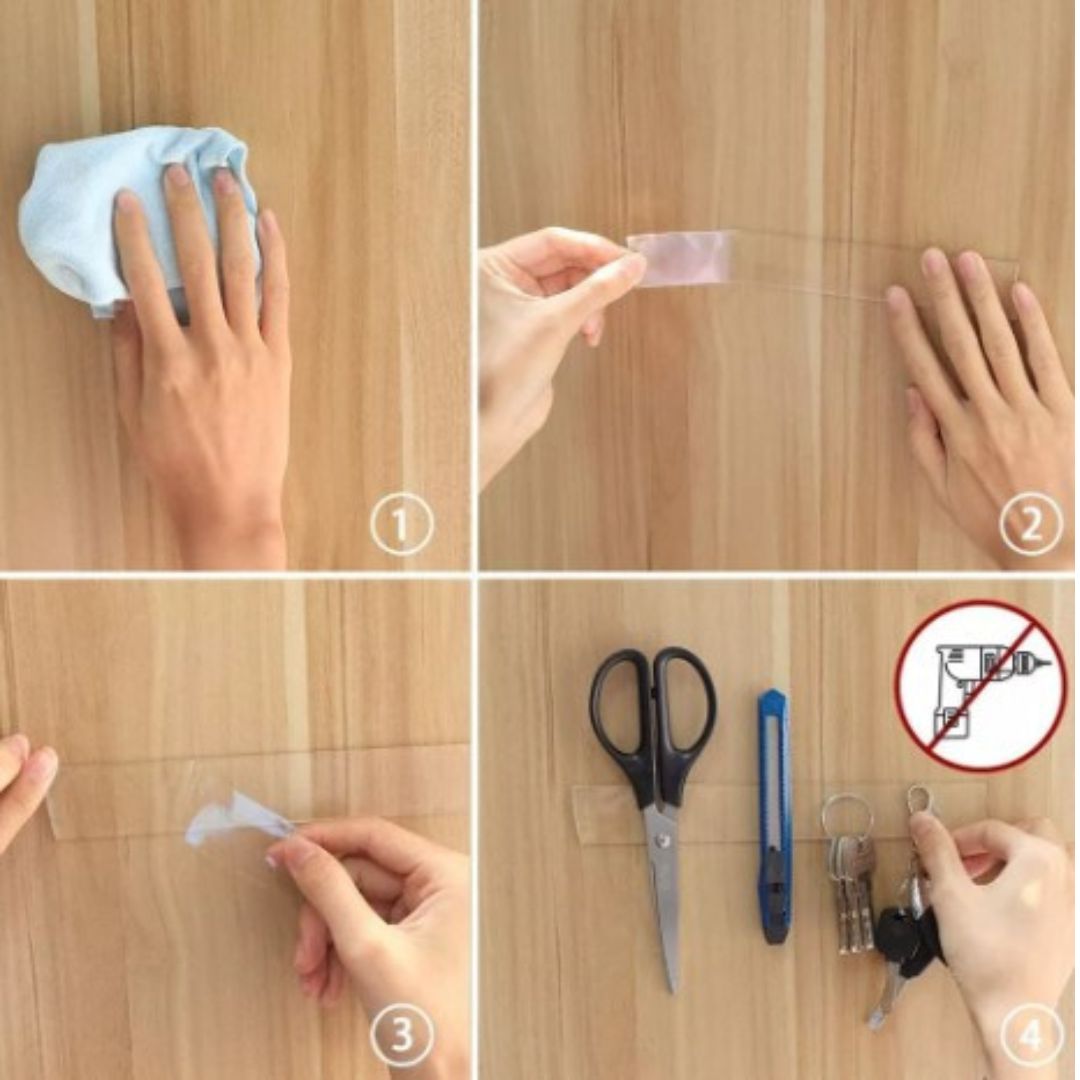 1

2

3

4